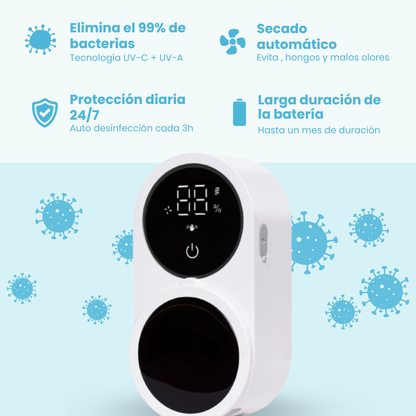 Elimina el 99% de bacterias
Tecnología UV-C + UV-A

Secado automático
Evita , hongos y malos olores

Protección diaria 24/7
Auto desinfección cada 3h

Larga duración de la batería
Hasta un mes de duración

88 %